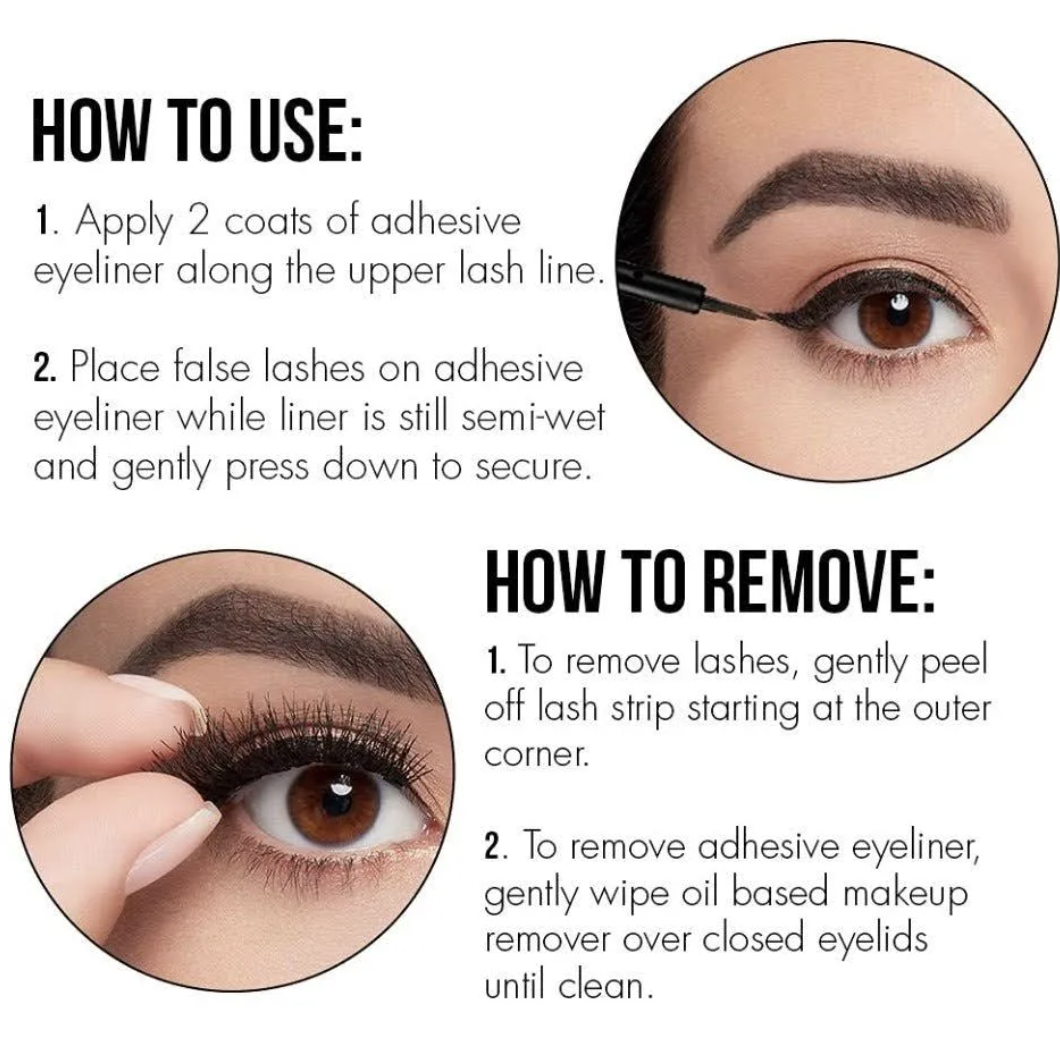 HOW TO USE:

1. Apply 2 coats of adhesive eyeliner along the upper lash line.

2. Place false lashes on adhesive eyeliner while liner is still semi-wet and gently press down to secure.

HOW TO REMOVE:

1. To remove lashes, gently peel off lash strip starting at the outer corner.

2. To remove adhesive eyeliner, gently wipe oil based makeup remover over closed eyelids until clean.