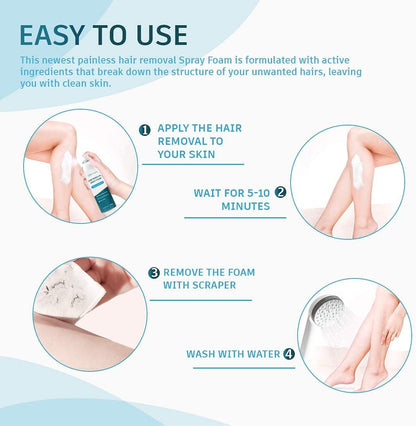 EASY TO USE

This newest painless hair removal Spray Foam is formulated with active ingredients that break down the structure of your unwanted hairs, leaving you with clean skin.

1 APPLY THE HAIR REMOVAL TO YOUR SKIN

WAIT FOR 5-10 MINUTES 2

3 REMOVE THE FOAM WITH SCRAPER

WASH WITH WATER 4